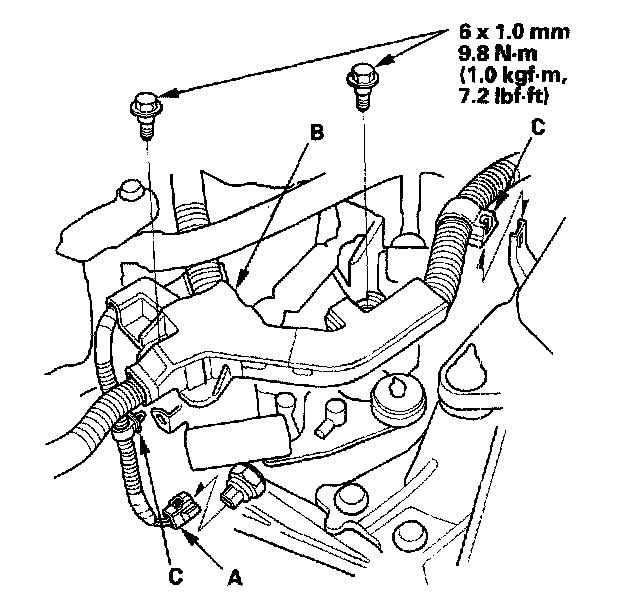 6 x 1.0 mm
9.8 N·m
(1.0 kgf·m,
7.2 lbf·ft)

B

C

C

A