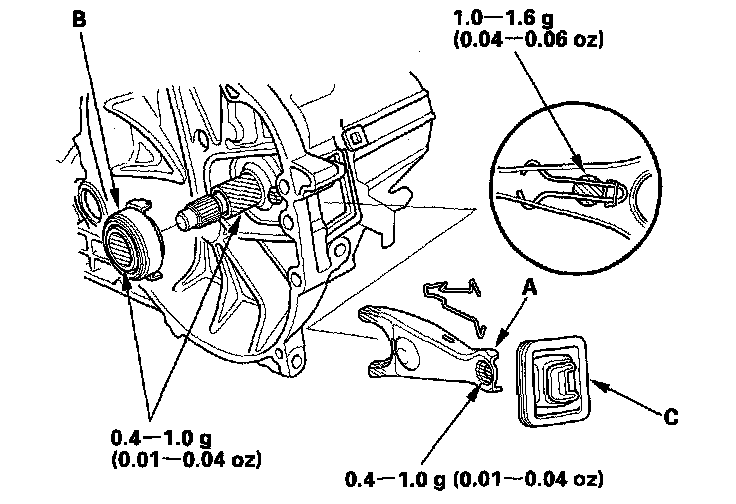 B

1.0—1.6 g
(0.04—0.06 oz)

A

C

0.4—1.0 g
(0.01—0.04 oz)

0.4—1.0 g (0.01—0.04 oz)