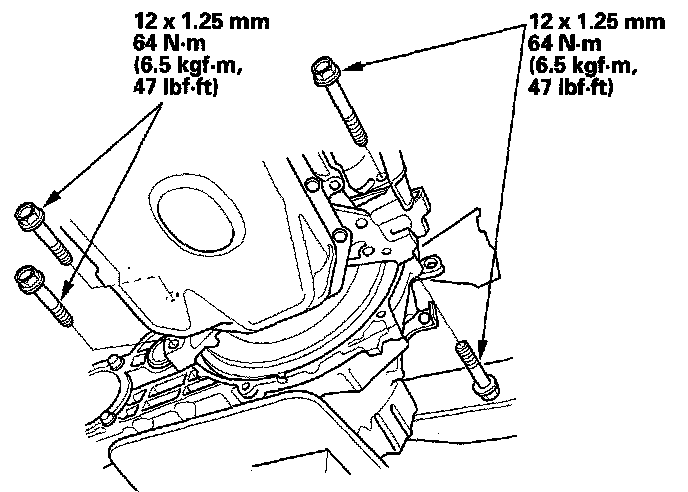 12 x 1.25 mm
64 N·m
(6.5 kgf·m,
47 lbf·ft)

12 x 1.25 mm
64 N·m
(6.5 kgf·m,
47 lbf·ft)