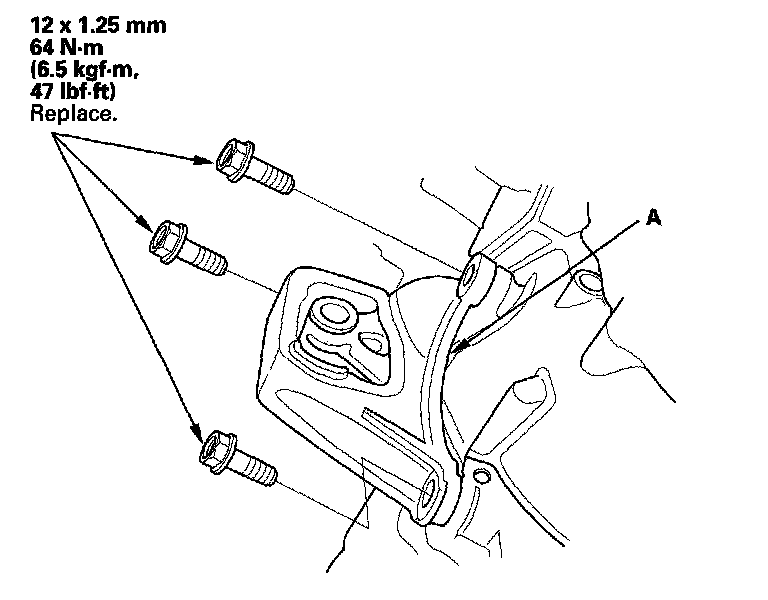 12 x 1.25 mm
64 N·m
(6.5 kgf·m,
47 lbf·ft)
Replace.

A