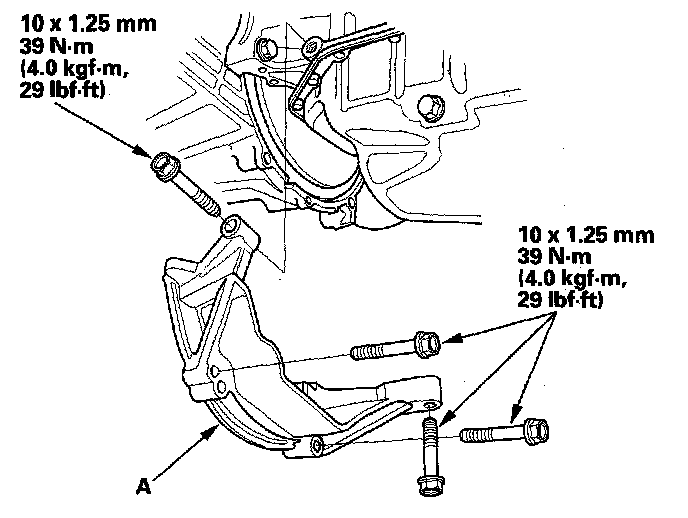 10 x 1.25 mm
39 N·m
(4.0 kgf·m,
29 lbf·ft)

10 x 1.25 mm
39 N·m
(4.0 kgf·m,
29 lbf·ft)

A