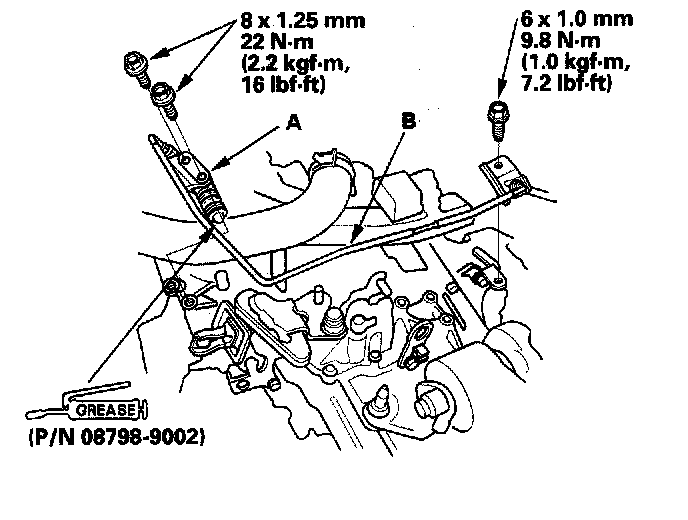 8 x 1.25 mm
22 N·m
(2.2 kgf·m,
16 lbf·ft)

6 x 1.0 mm
9.8 N·m
(1.0 kgf·m,
7.2 lbf·ft)

A

B

GREASE

(P/N 08798-9002)