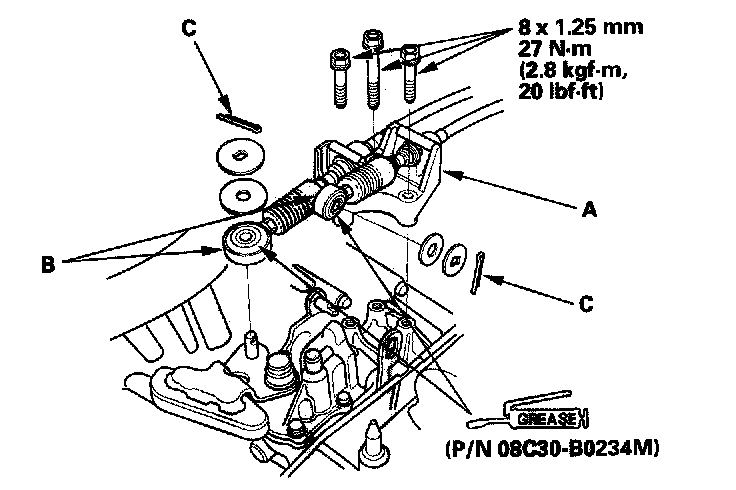 C

8 x 1.25 mm
27 N·m
(2.8 kgf·m,
20 lbf·ft)

A

B

C

GREASE

(P/N 08C30-B0234M)