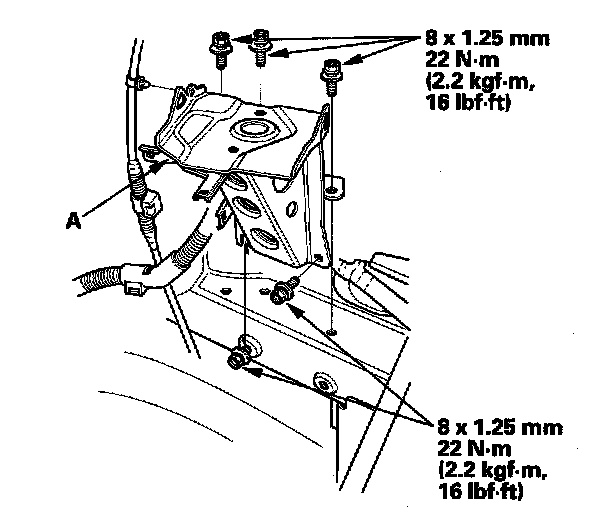 8 x 1.25 mm
22 N·m
(2.2 kgf·m,
16 lbf·ft)

A

8 x 1.25 mm
22 N·m
(2.2 kgf·m,
16 lbf·ft)