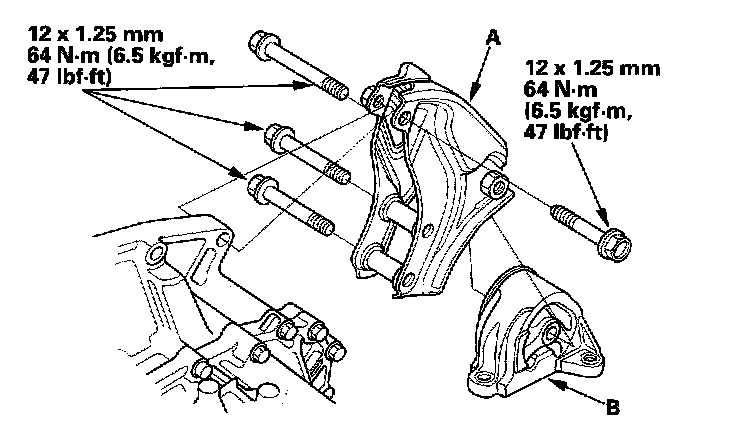 12 x 1.25 mm
64 N·m (6.5 kgf·m,
47 lbf·ft)

A

12 x 1.25 mm
64 N·m
(6.5 kgf·m,
47 lbf·ft)

B