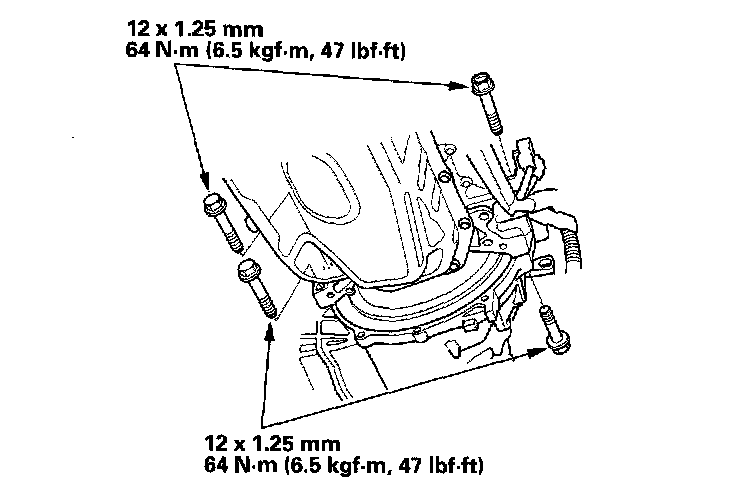 12 x 1.25 mm
64 N·m (6.5 kgf·m, 47 lbf·ft)

12 x 1.25 mm
64 N·m (6.5 kgf·m, 47 lbf·ft)