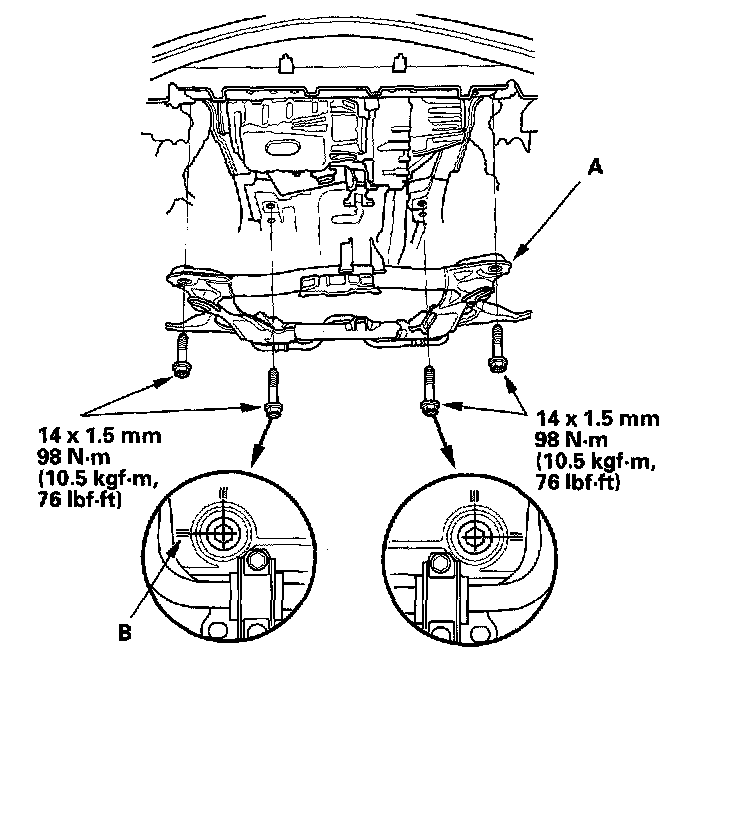 A

14 x 1.5 mm
98 N·m
(10.5 kgf·m,
76 lbf·ft)

14 x 1.5 mm
98 N·m
(10.5 kgf·m,
76 lbf·ft)

B