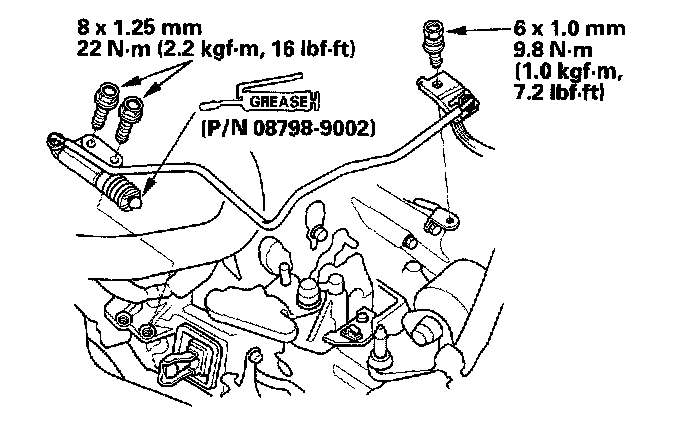 8 x 1.25 mm
22 N·m (2.2 kgf·m, 16 lbf·ft)

GREASE

(P/N 08798-9002)

6 x 1.0 mm
9.8 N·m
(1.0 kgf·m,
7.2 lbf·ft)