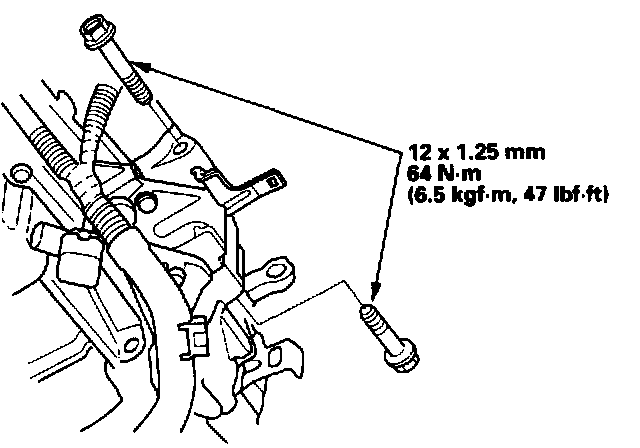 12 x 1.25 mm
64 N·m
(6.5 kgf·m, 47 lbf·ft)