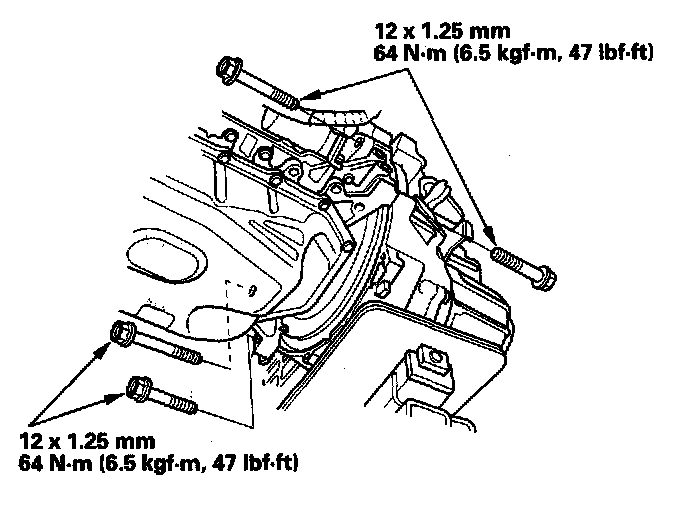 12 x 1.25 mm
64 N·m (6.5 kgf·m, 47 lbf·ft)

12 x 1.25 mm
64 N·m (6.5 kgf·m, 47 lbf·ft)