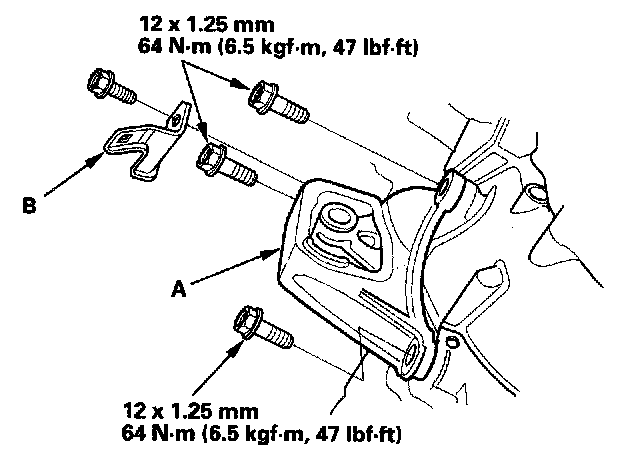 12 x 1.25 mm
64 N·m (6.5 kgf·m, 47 lbf·ft)

B

A

12 x 1.25 mm
64 N·m (6.5 kgf·m, 47 lbf·ft)