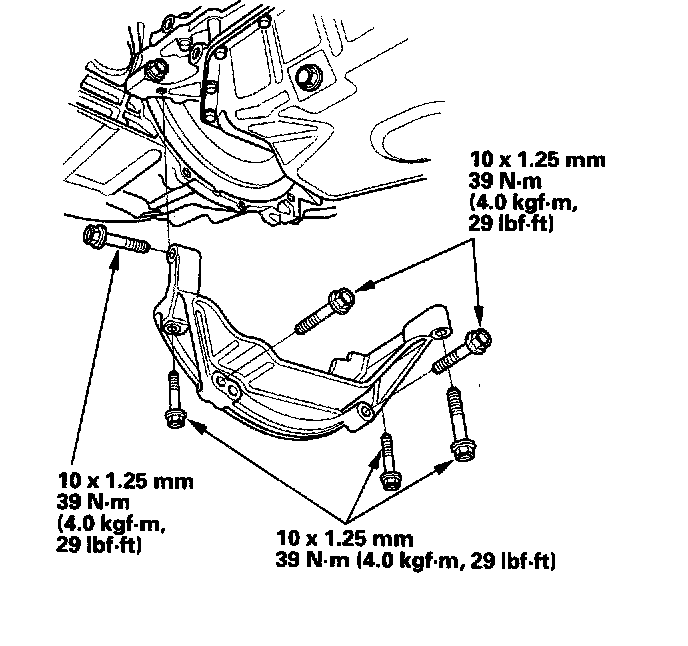 10 x 1.25 mm
39 N·m
(4.0 kgf·m,
29 lbf·ft)

10 x 1.25 mm
39 N·m
(4.0 kgf·m,
29 lbf·ft)

10 x 1.25 mm
39 N·m (4.0 kgf·m, 29 lbf·ft)