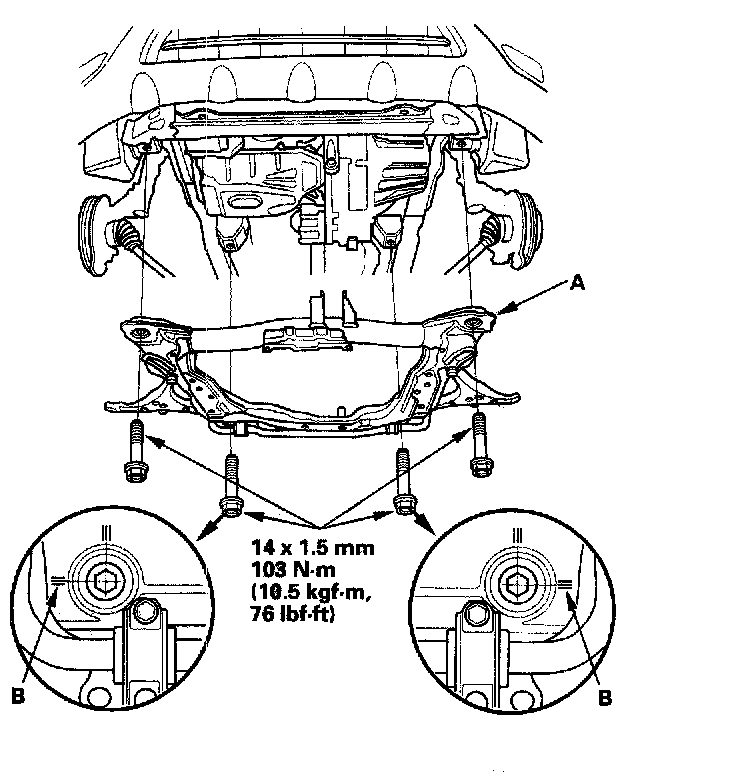 A

14 x 1.5 mm
103 N·m
(10.5 kgf·m,
76 lbf·ft)

B

B