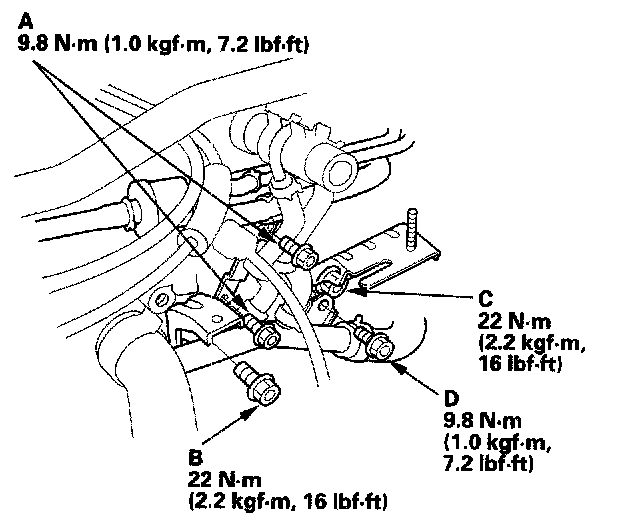 A
9.8 N·m (1.0 kgf·m, 7.2 lbf·ft)

C
22 N·m
(2.2 kgf·m,
16 lbf·ft)

D
9.8 N·m
(1.0 kgf·m,
7.2 lbf·ft)

B
22 N·m
(2.2 kgf·m, 16 lbf·ft)