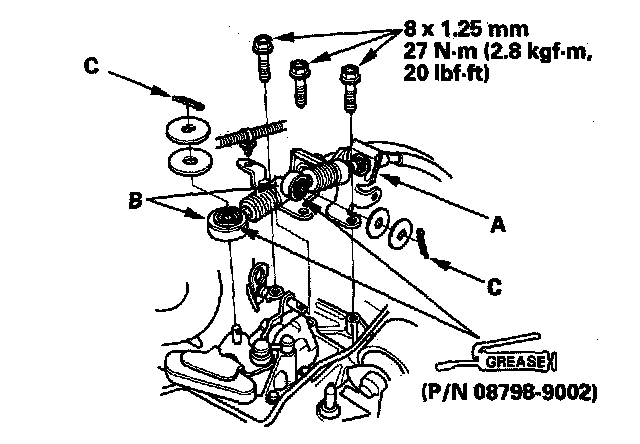 8 x 1.25 mm
27 N·m (2.8 kgf·m, 20 lbf·ft)

C

B

A

C

GREASE

(P/N 08798-9002)