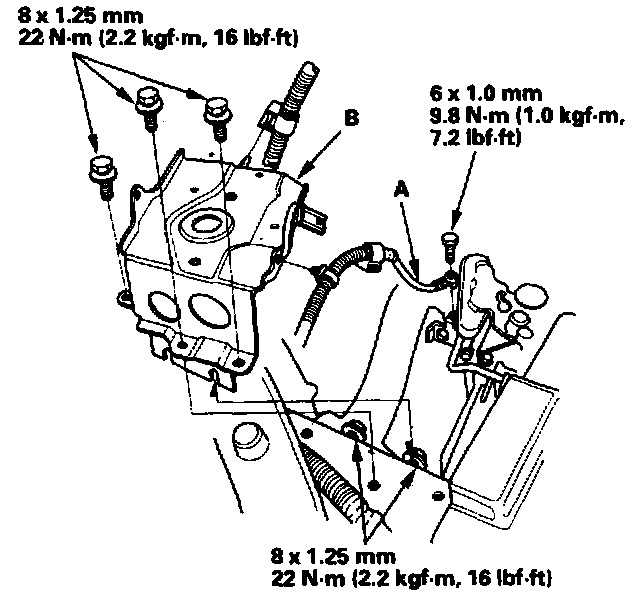 8 x 1.25 mm
22 N·m (2.2 kgf·m, 16 lbf·ft)

B

6 x 1.0 mm
9.8 N·m (1.0 kgf·m, 7.2 lbf·ft)

A

8 x 1.25 mm
22 N·m (2.2 kgf·m, 16 lbf·ft)