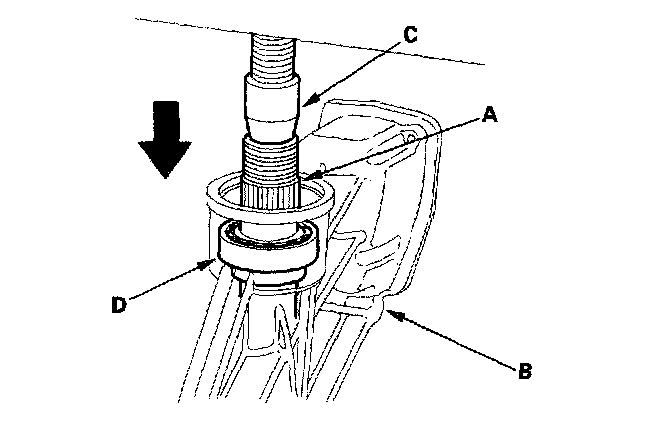 C
A
D
B