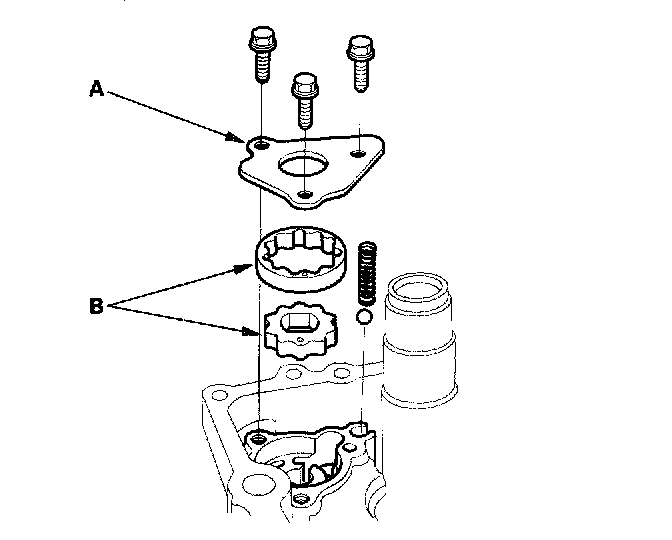 A

B