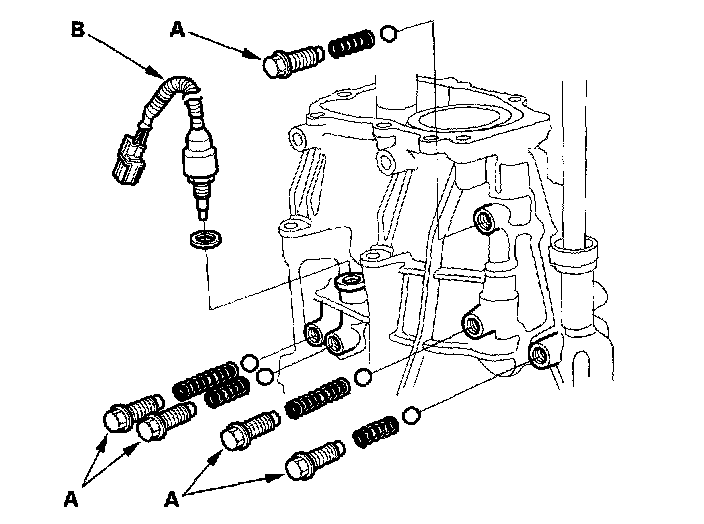 B
A
A
A