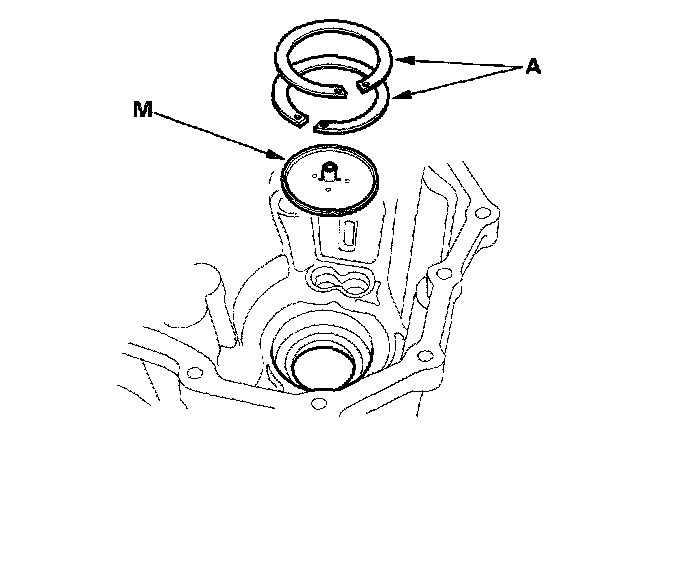 A
M