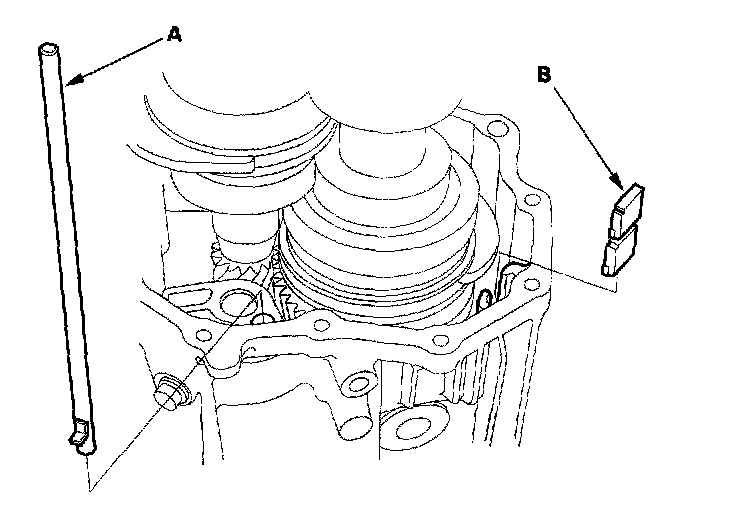 A

B