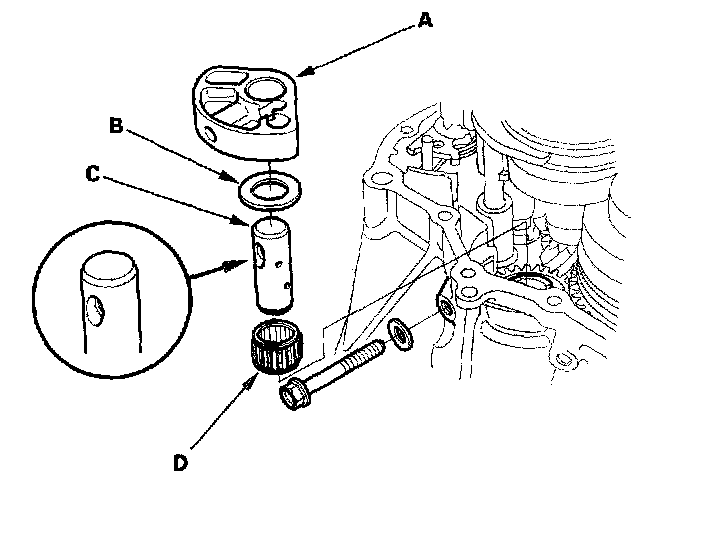 A
B
C
D