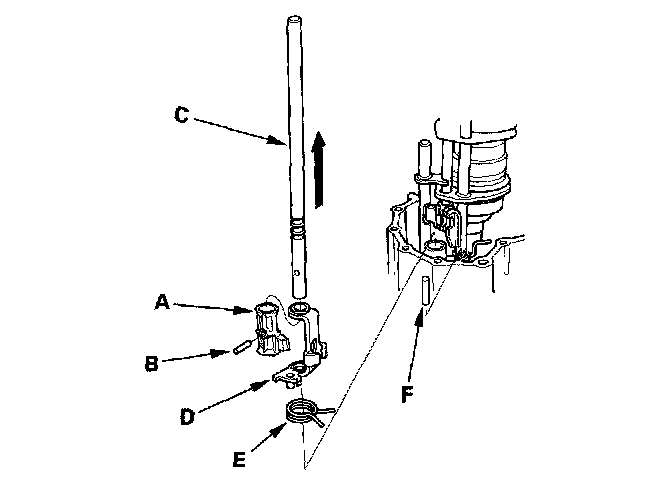 C
A
B
D
E
F