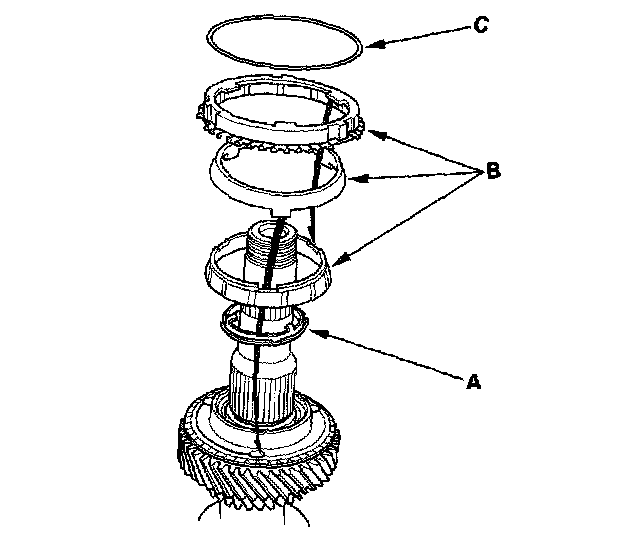 C

B

A