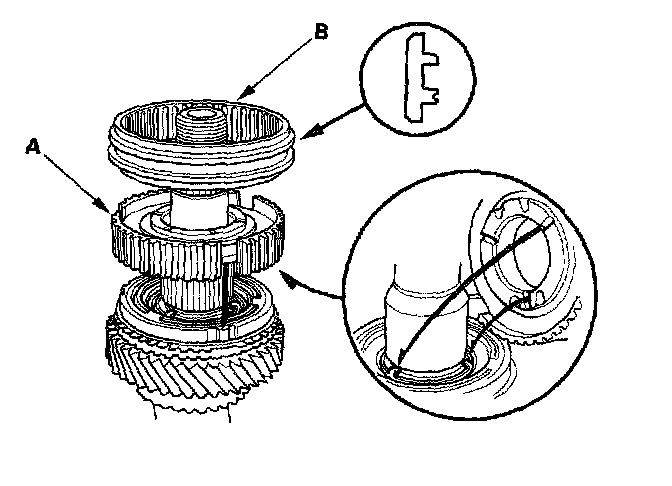 B
A