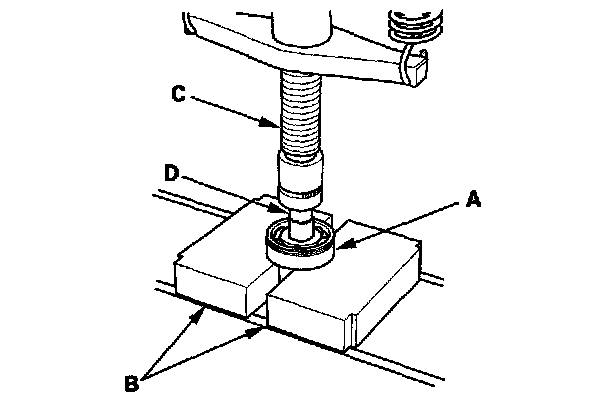 C
D
A
B