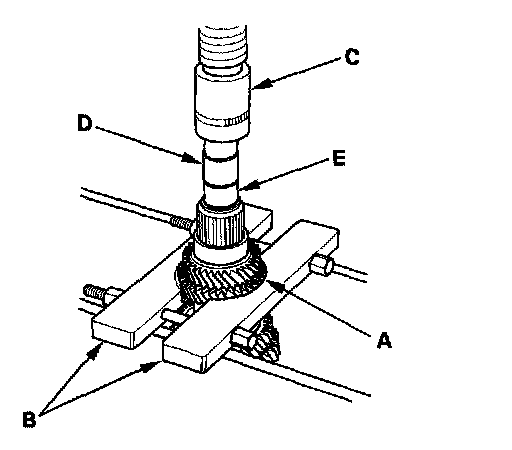 C
D
E
A
B