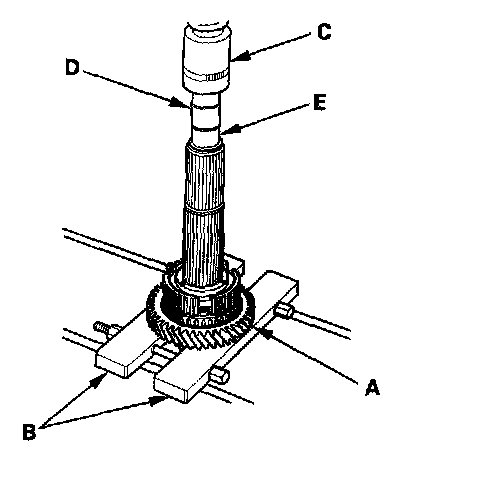 C
D
E
A
B