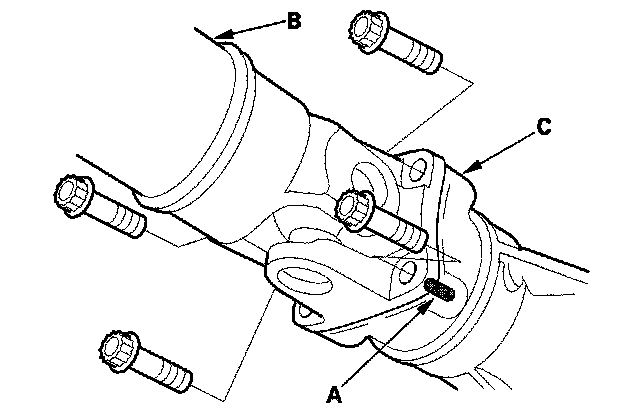 B
C
A