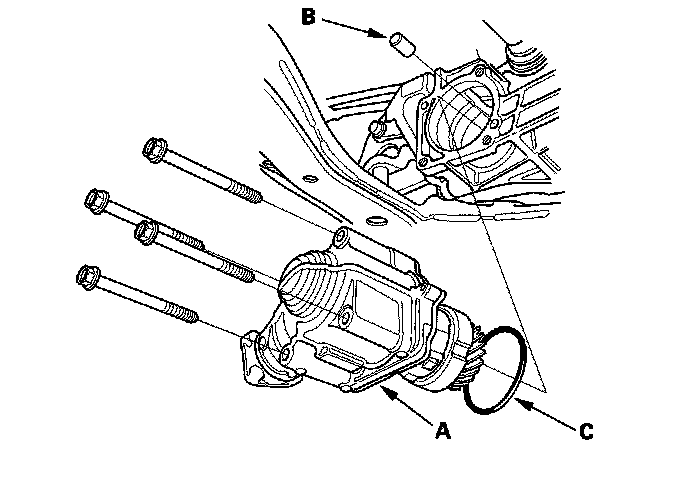 B

A

C