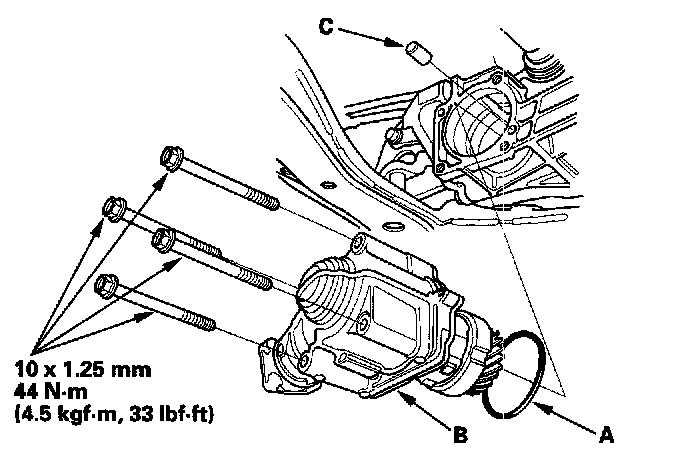 C

10 x 1.25 mm
44 N·m
(4.5 kgf·m, 33 lbf·ft)

B

A