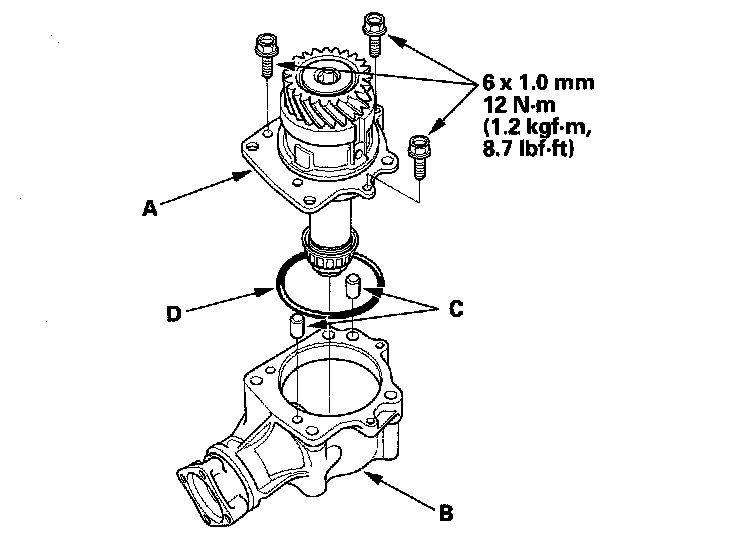 6 x 1.0 mm
12 N·m
(1.2 kgf·m,
8.7 lbf·ft)

A

D

C

B