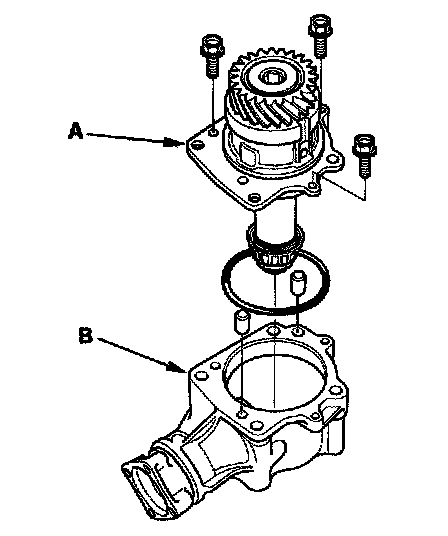 A

B