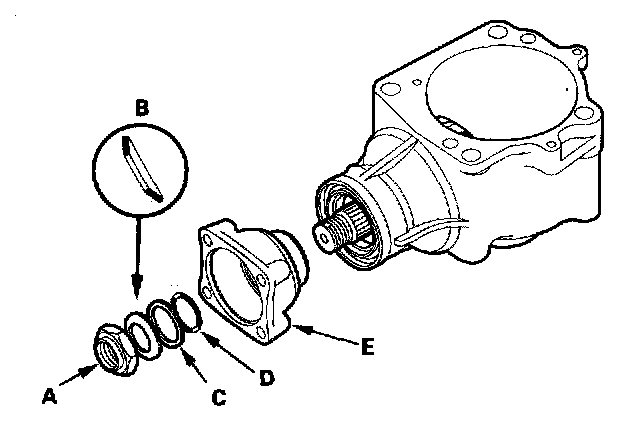 B

A

C

D

E