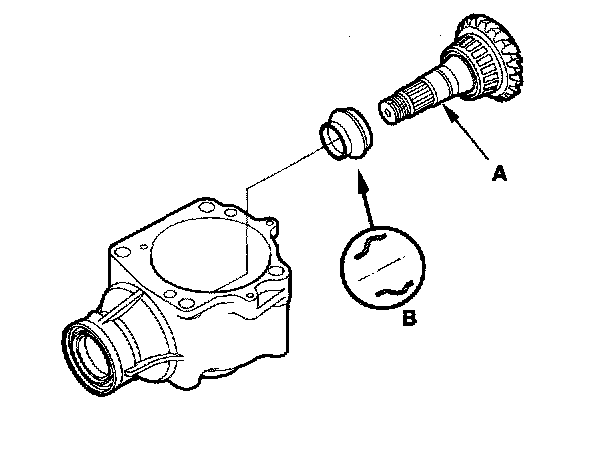 A

B