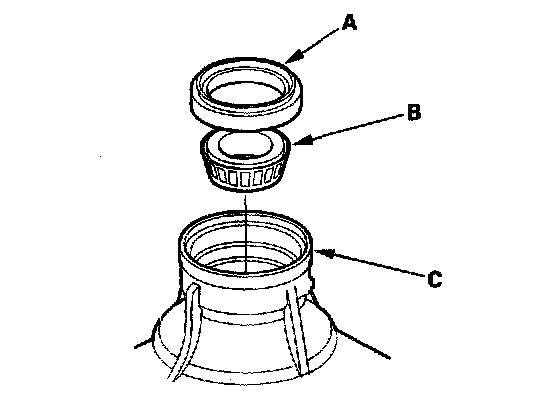 A

B

C