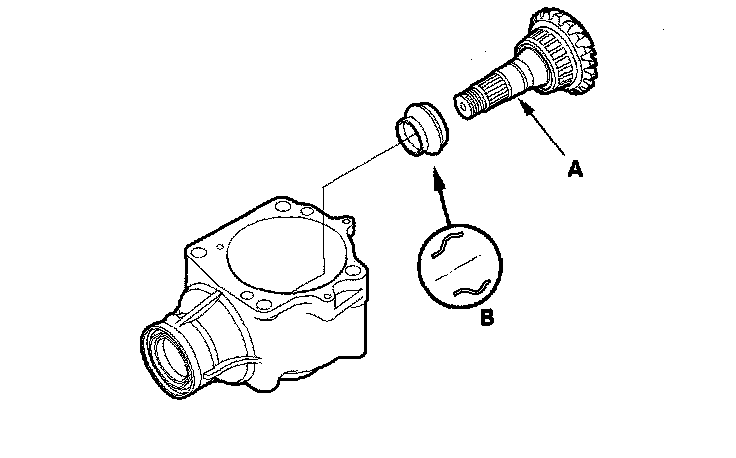 A

B