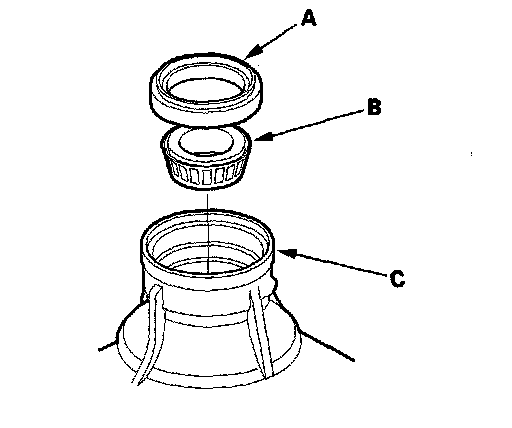 A

B

C