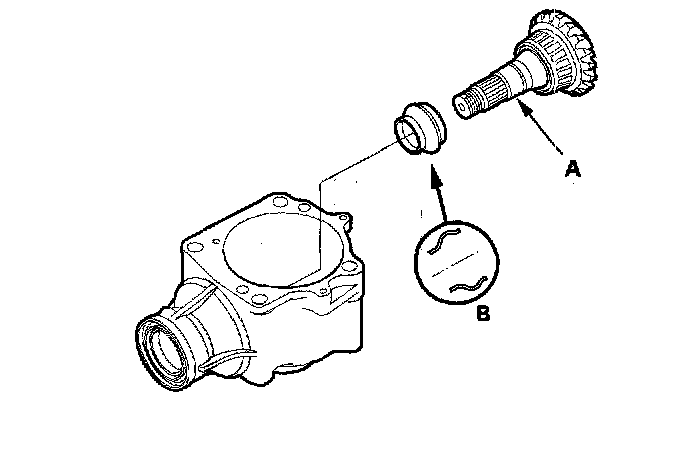 A

B