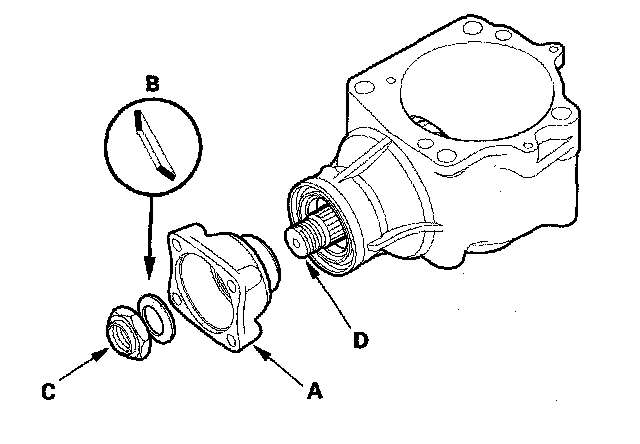 B

D

C

A