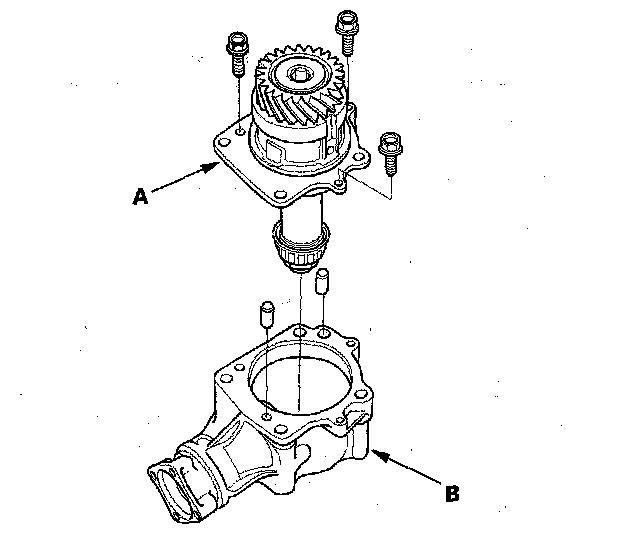 A

B