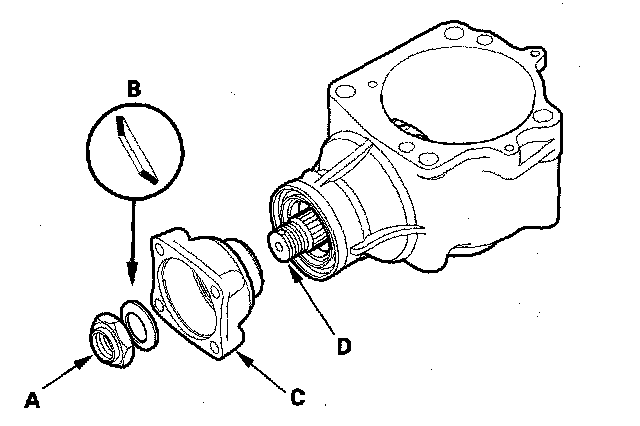 B

D

A

C