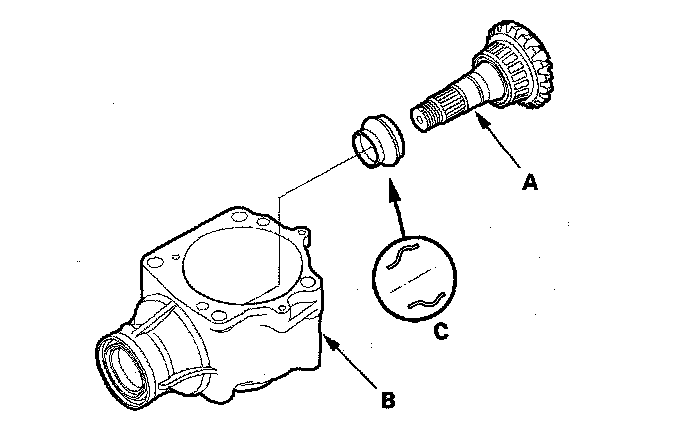 A

C

B