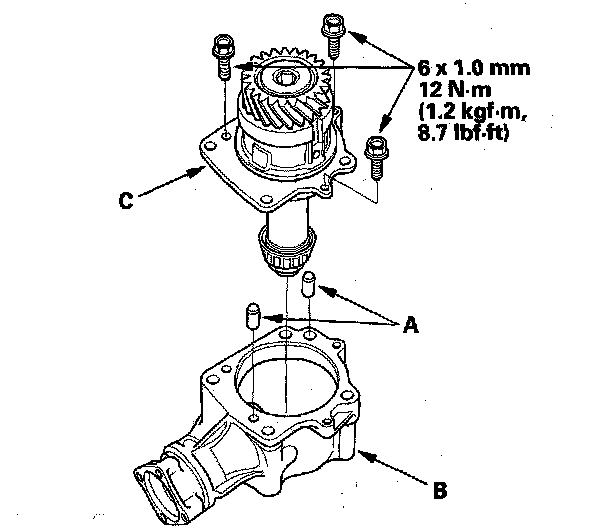 6 x 1.0 mm
12 N·m
(1.2 kgf·m,
8.7 lbf·ft)

C

A

B