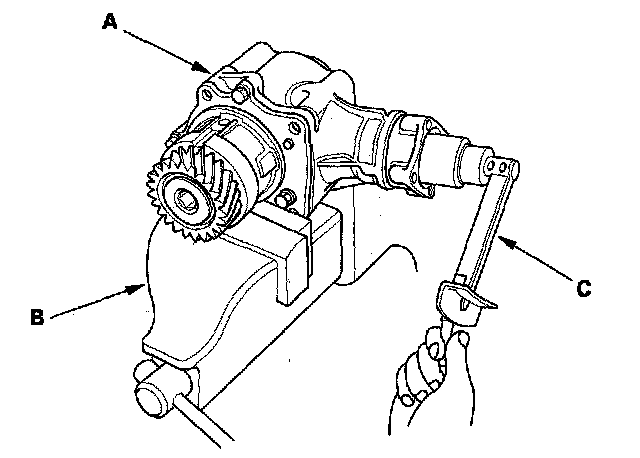 A

B

C