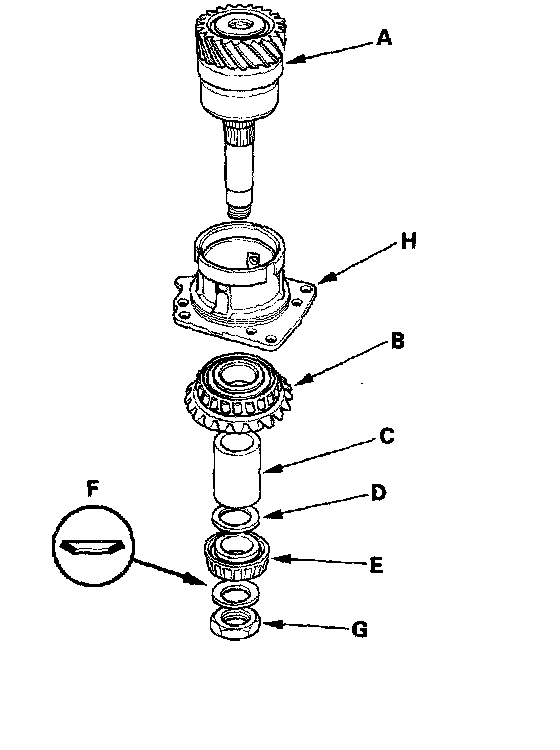 A
H
B
C
F
D
E
G